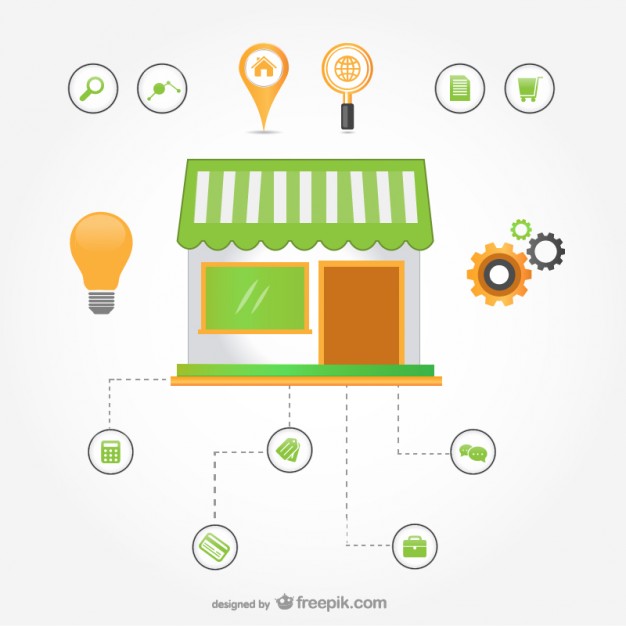 designed by freepik.com